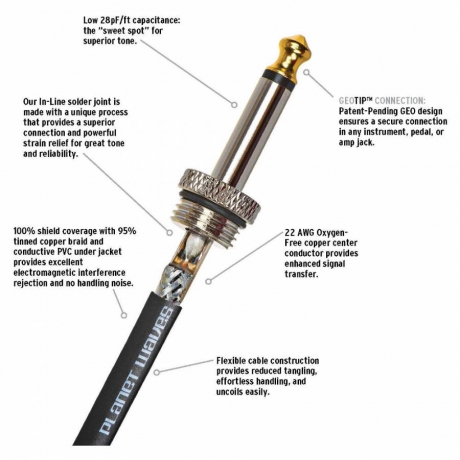 Low 28pF/ft capacitance: the "sweet spot" for superior tone.

Our In-Line solder joint is made with a unique process that provides a superior connection and powerful strain relief for great tone and reliability.

GEOTIP™ CONNECTION: Patent-Pending GEO design ensures a secure connection in any instrument, pedal, or amp jack.

100% shield coverage with 95% tinned copper braid and conductive PVC under jacket provides excellent electromagnetic interference rejection and no handling noise.

22 AWG Oxygen-Free copper center conductor provides enhanced signal transfer.

Flexible cable construction provides reduced tangling, effortless handling, and uncoils easily.

PLANET WAVES